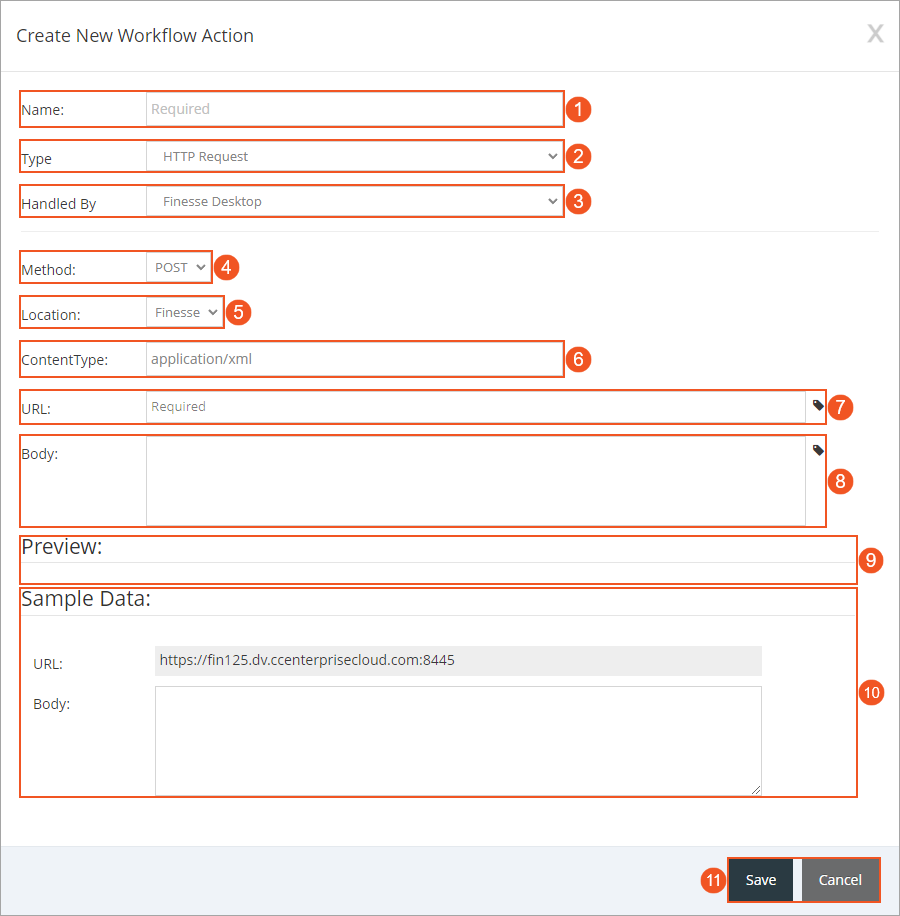 Create New Workflow Action

X

Name: Required 1

Type HTTP Request 2

Handled By Finesse Desktop 3

Method: POST 4

Location: Finesse 5

ContentType: application/xml 6

URL: Required 7

Body: 8

Preview: 9

Sample Data:

URL: https://fin125.dv.ccenterprisecloud.com:8445

Body: 10

11 Save Cancel